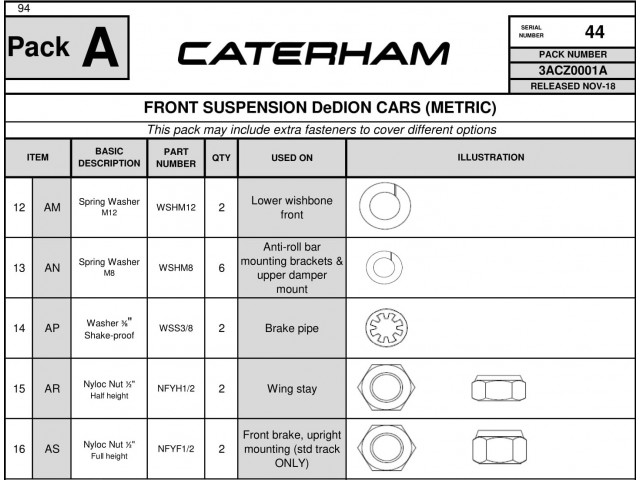 94

Pack A

CATERHAM

SERIAL NUMBER 44

PACK NUMBER

3ACZ0001A

RELEASED NOV-18

FRONT SUSPENSION DeDION CARS (METRIC)

This pack may include extra fasteners to cover different options

| ITEM | | BASIC DESCRIPTION | PART NUMBER | QTY | USED ON | ILLUSTRATION |
|---|---|---|---|---|---|---|
| 12 | AM | Spring Washer M12 | WSHM12 | 2 | Lower wishbone front | |
| 13 | AN | Spring Washer M8 | WSHM8 | 6 | Anti-roll bar mounting brackets & upper damper mount | |
| 14 | AP | Washer ⅜" Shake-proof | WSS3/8 | 2 | Brake pipe | |
| 15 | AR | Nyloc Nut ½" Half height | NFYH1/2 | 2 | Wing stay | |
| 16 | AS | Nyloc Nut ½" Full height | NFYF1/2 | 2 | Front brake, upright mounting (std track ONLY) | |